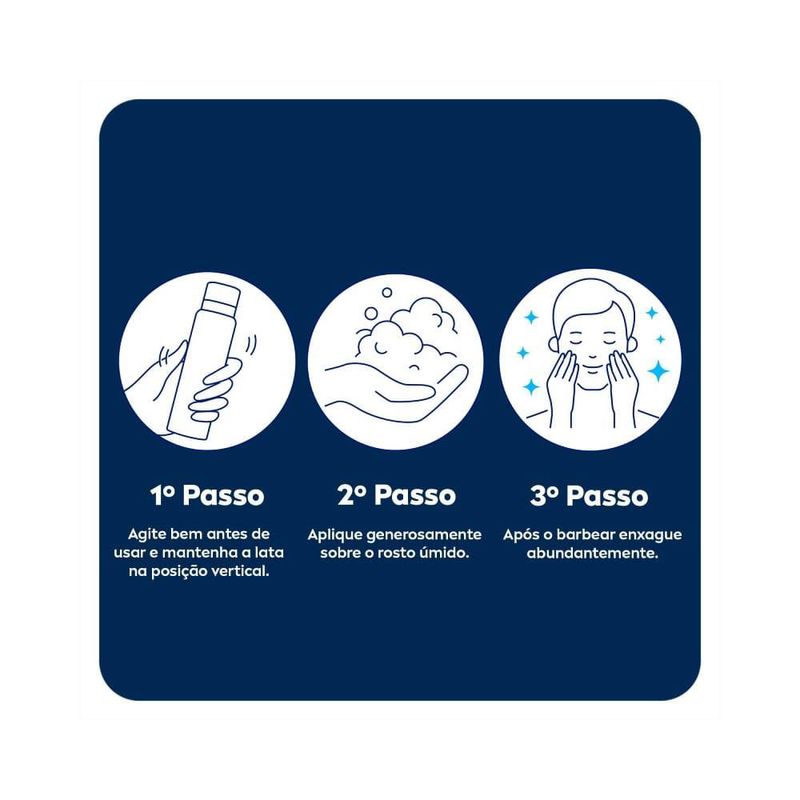 1º Passo

Agite bem antes de usar e mantenha a lata na posição vertical.

2º Passo

Aplique generosamente sobre o rosto úmido.

3º Passo

Após o barbear enxague abundantemente.