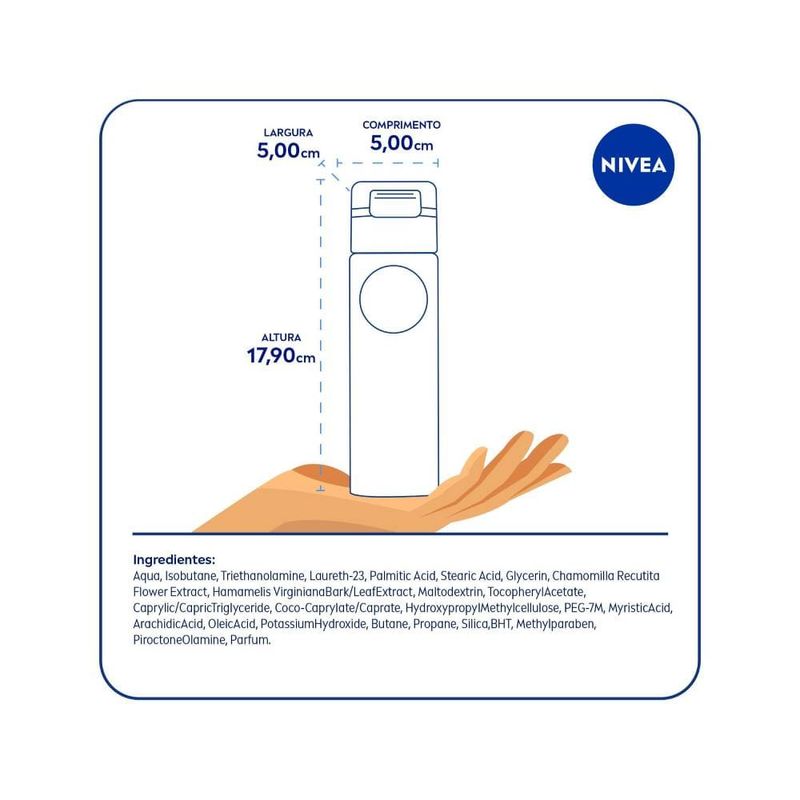 LARGURA
5,00cm

COMPRIMENTO
5,00cm

NIVEA

ALTURA
17,90cm

Ingredientes:
Aqua, Isobutane, Triethanolamine, Laureth-23, Palmitic Acid, Stearic Acid, Glycerin, Chamomilla Recutita Flower Extract, Hamamelis VirginianaBark/LeafExtract, Maltodextrin, TocopherylAcetate, Caprylic/CapricTriglyceride, Coco-Caprylate/Caprate, HydroxypropylMethylcellulose, PEG-7M, MyristicAcid, ArachidicAcid, OleicAcid, PotassiumHydroxide, Butane, Propane, Silica,BHT, Methylparaben, PiroctoneOlamine, Parfum.